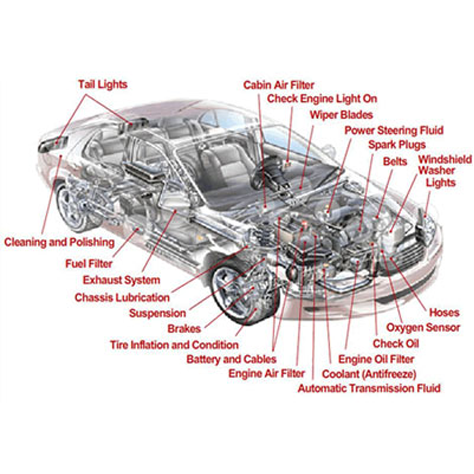 Tail Lights

Cabin Air Filter

Check Engine Light On

Wiper Blades

Power Steering Fluid

Spark Plugs

Belts

Windshield Washer

Lights

Cleaning and Polishing

Fuel Filter

Exhaust System

Chassis Lubrication

Suspension

Brakes

Tire Inflation and Condition

Battery and Cables

Engine Air Filter

Automatic Transmission Fluid

Coolant (Antifreeze)

Engine Oil Filter

Check Oil

Oxygen Sensor

Hoses